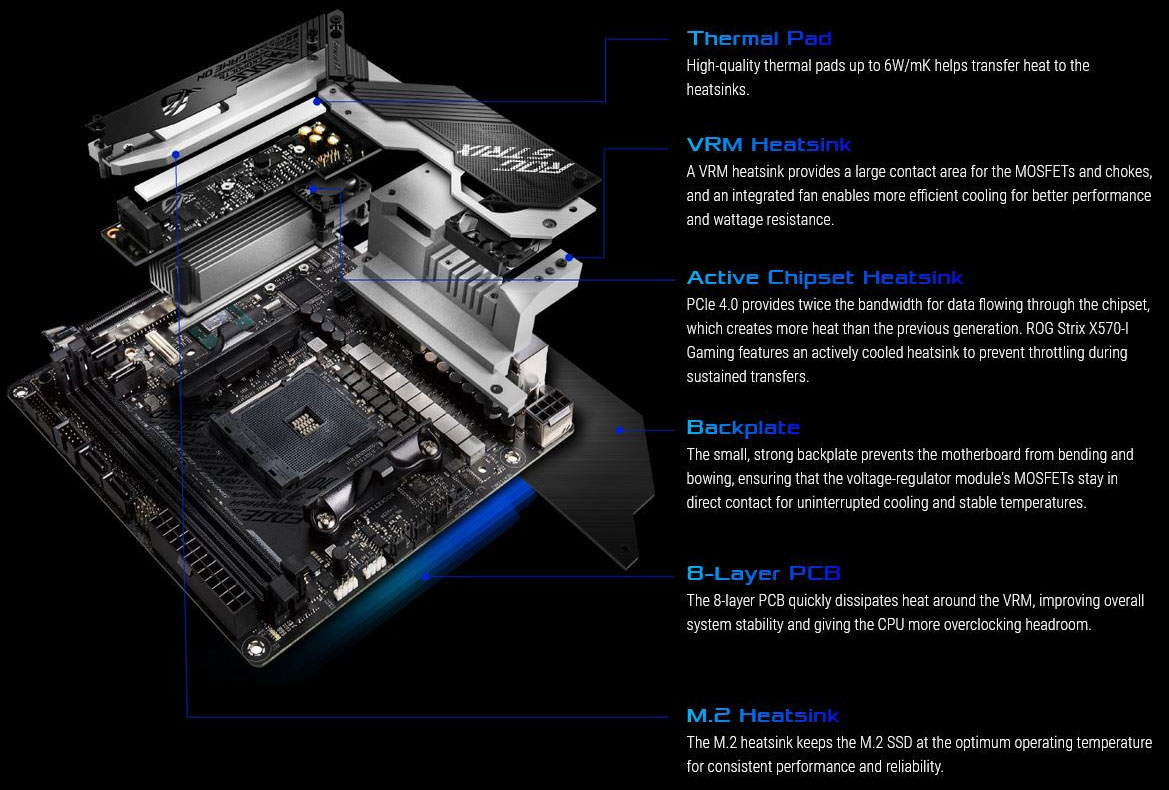 Thermal Pad
High-quality thermal pads up to 6W/mK helps transfer heat to the heatsinks.

VRM Heatsink
A VRM heatsink provides a large contact area for the MOSFETs and chokes, and an integrated fan enables more efficient cooling for better performance and wattage resistance.

Active Chipset Heatsink
PCIe 4.0 provides twice the bandwidth for data flowing through the chipset, which creates more heat than the previous generation. ROG Strix X570-I Gaming features an actively cooled heatsink to prevent throttling during sustained transfers.

Backplate
The small, strong backplate prevents the motherboard from bending and bowing, ensuring that the voltage-regulator module's MOSFETs stay in direct contact for uninterrupted cooling and stable temperatures.

8-Layer PCB
The 8-layer PCB quickly dissipates heat around the VRM, improving overall system stability and giving the CPU more overclocking headroom.

M.2 Heatsink
The M.2 heatsink keeps the M.2 SSD at the optimum operating temperature for consistent performance and reliability.

ROG STRIX